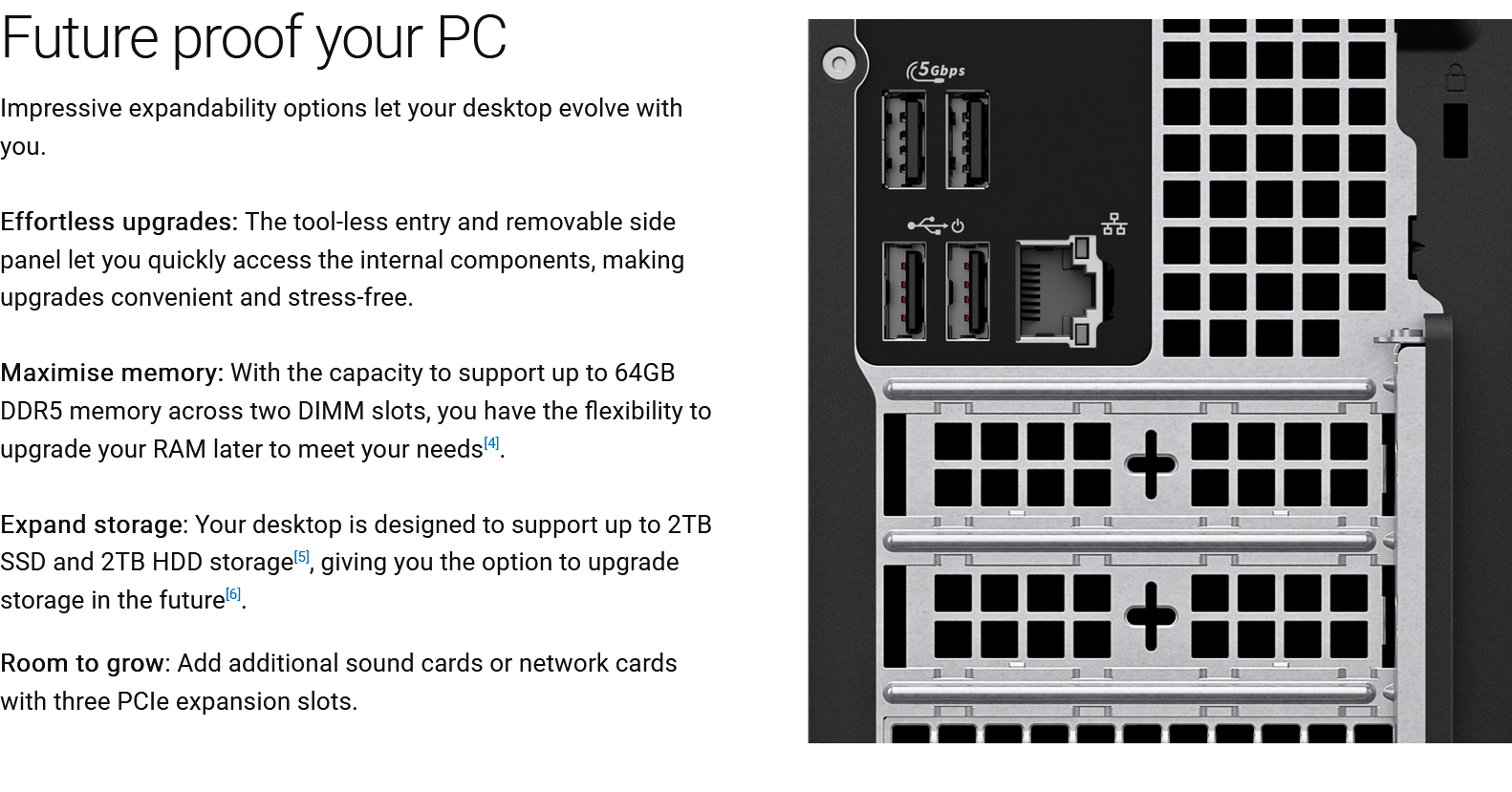 Future proof your PC

Impressive expandability options let your desktop evolve with you.

Effortless upgrades: The tool-less entry and removable side panel let you quickly access the internal components, making upgrades convenient and stress-free.

Maximise memory: With the capacity to support up to 64GB DDR5 memory across two DIMM slots, you have the flexibility to upgrade your RAM later to meet your needs[4].

Expand storage: Your desktop is designed to support up to 2TB SSD and 2TB HDD storage[5], giving you the option to upgrade storage in the future[6].

Room to grow: Add additional sound cards or network cards with three PCIe expansion slots.

5Gbps